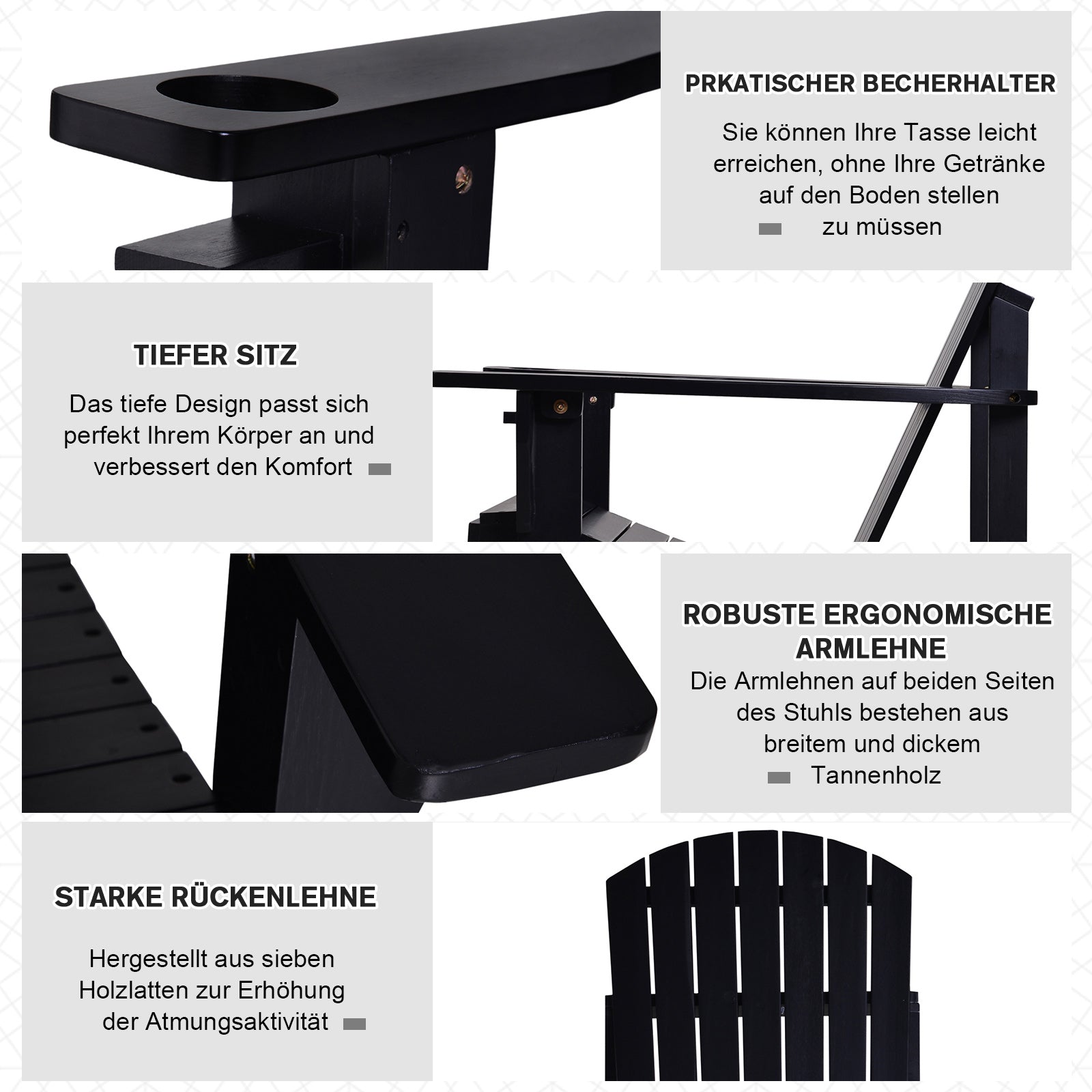 PRKATISCHER BECHERHALTER

Sie können Ihre Tasse leicht erreichen, ohne Ihre Getränke auf den Boden stellen zu müssen

TIEFER SITZ

Das tiefe Design passt sich perfekt Ihrem Körper an und verbessert den Komfort

ROBUSTE ERGONOMISCHE ARMLEHNE

Die Armlehnen auf beiden Seiten des Stuhls bestehen aus breitem und dickem Tannenholz

STARKE RÜCKENLEHNE

Hergestellt aus sieben Holzlatten zur Erhöhung der Atmungsaktivität