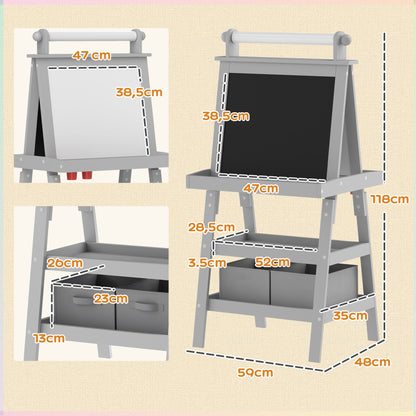 47 cm
38,5cm
26cm
23cm
13cm
38,5cm
47cm
118cm
28,5cm
3.5cm
52cm
35cm
59cm
48cm