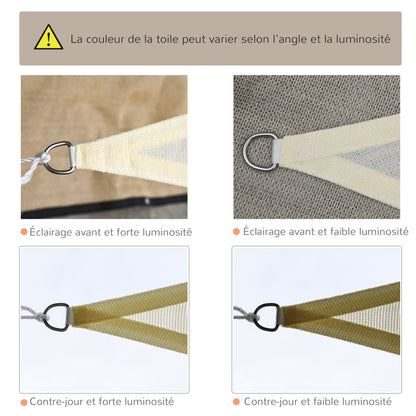 La couleur de la toile peut varier selon l'angle et la luminosité

Éclairage avant et forte luminosité

Éclairage avant et faible luminosité

Contre-jour et forte luminosité

Contre-jour et faible luminosité