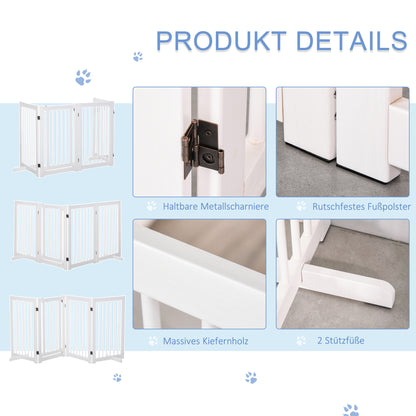 PRODUKT DETAILS

Haltbare Metallscharniere

Rutschfestes Fußpolster

Massives Kiefernholz

2 Stützfüße