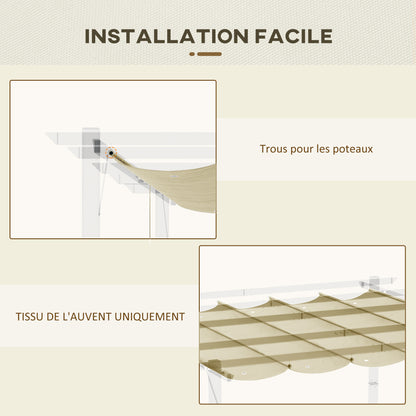 INSTALLATION FACILE

Trous pour les poteaux

TISSU DE L'AUVENT UNIQUEMENT