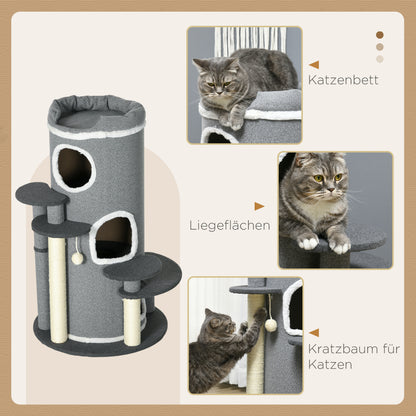 Katzenbett

Liegeflächen

Kratzbaum für Katzen