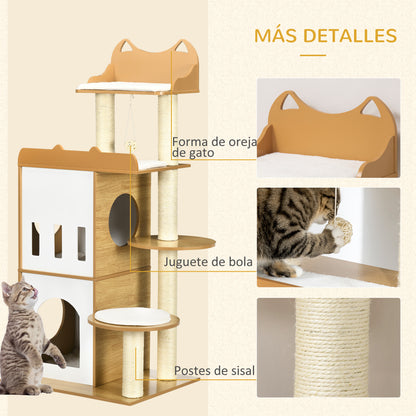 MÁS DETALLES

Forma de oreja de gato

Juguete de bola

Postes de sisal