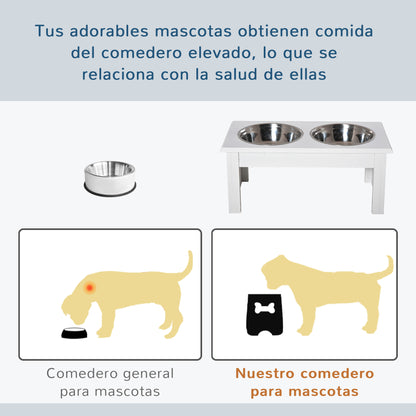 Tus adorables mascotas obtienen comida del comedero elevado, lo que se relaciona con la salud de ellas

Comedero general para mascotas

Nuestro comedero para mascotas