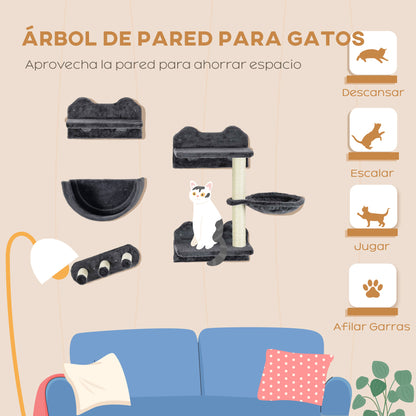 ÁRBOL DE PARED PARA GATOS

Aprovecha la pared para ahorrar espacio

Descansar

Escalar

Jugar

Afilar Garras