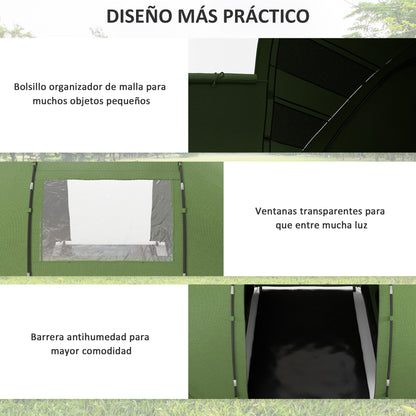 DISEÑO MÁS PRÁCTICO

Bolsillo organizador de malla para muchos objetos pequeños

Ventanas transparentes para que entre mucha luz

Barrera antihumedad para mayor comodidad