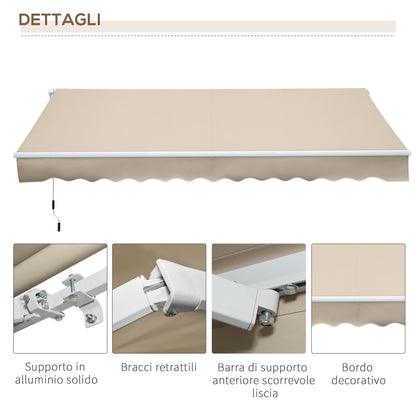 DETTAGLI

Supporto in alluminio solido

Bracci retrattili

Barra di supporto anteriore scorrevole liscia

Bordo decorativo