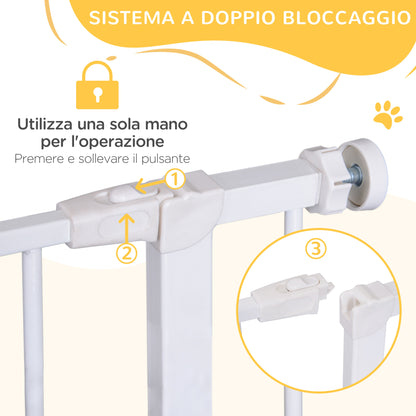 SISTEMA A DOPPIO BLOCCAGGIO

Utilizza una sola mano per l'operazione

Premere e sollevare il pulsante

①

②

③