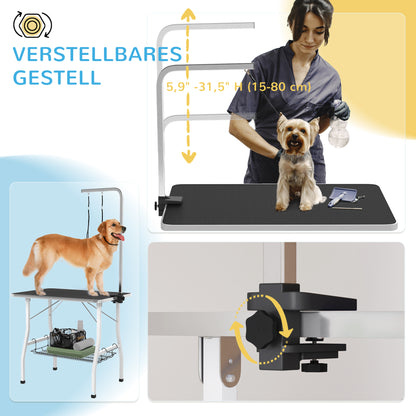 VERSTELLBARES GESTELL

5,9" -31,5" H (15-80 cm)