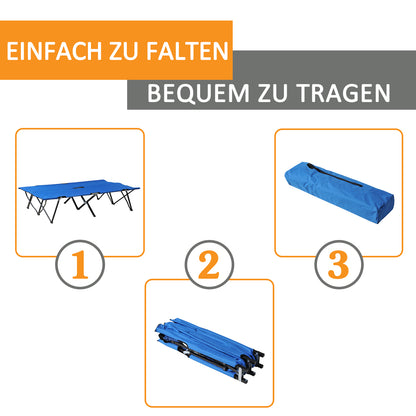 EINFACH ZU FALTEN

BEQUEM ZU TRAGEN

1

2

3