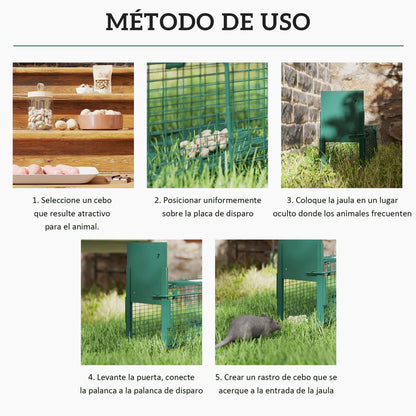 MÉTODO DE USO

1. Seleccione un cebo que resulte atractivo para el animal.

2. Posicionar uniformemente sobre la placa de disparo

3. Coloque la jaula en un lugar oculto donde los animales frecuenten

4. Levante la puerta, conecte la palanca a la palanca de disparo

5. Crear un rastro de cebo que se acerque a la entrada de la jaula