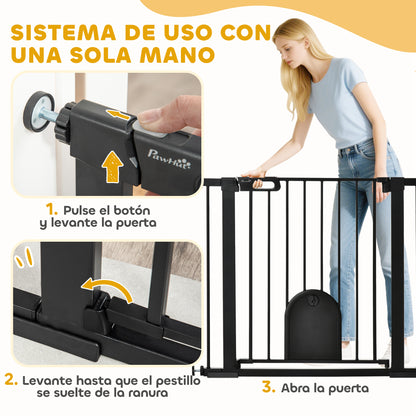 SISTEMA DE USO CON UNA SOLA MANO

PawHut

1. Pulse el botón y levante la puerta

2. Levante hasta que el pestillo se suelte de la ranura

3. Abra la puerta