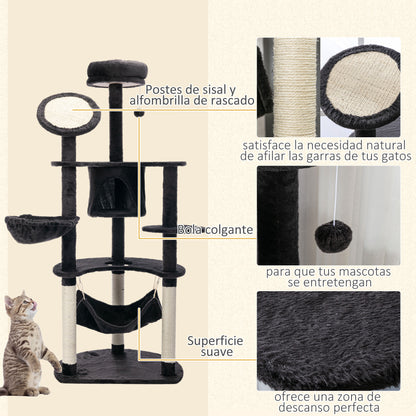 Postes de sisal y alfombrilla de rascado

satisface la necesidad natural de afilar las garras de tus gatos

Bola colgante

para que tus mascotas se entretengan

Superficie suave

ofrece una zona de descanso perfecta