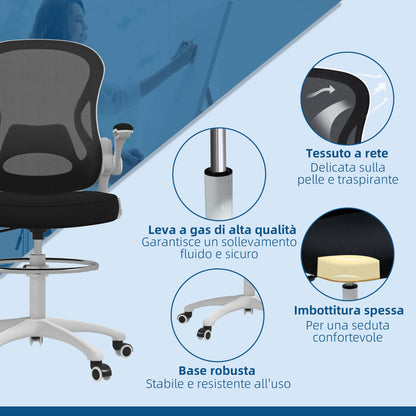 Tessuto a rete
Delicata sulla pelle e traspirante

Leva a gas di alta qualità
Garantisce un sollevamento fluido e sicuro

Imbottitura spessa
Per una seduta confortevole

Base robusta
Stabile e resistente all'uso