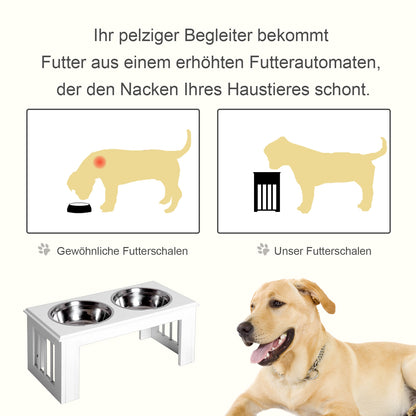 Ihr pelziger Begleiter bekommt Futter aus einem erhöhten Futterautomaten, der den Nacken Ihres Haustieres schont.

Gewöhnliche Futterschalen

Unser Futterschalen