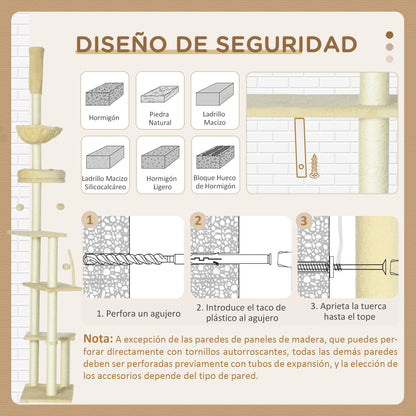 DISEÑO DE SEGURIDAD

Hormigón

Piedra Natural

Ladrillo Macizo

Ladrillo Macizo Silicocalcáreo

Hormigón Ligero

Bloque Hueco de Hormigón

1

2

3

1. Perfora un agujero

2. Introduce el taco de plástico al agujero

3. Aprieta la tuerca hasta el tope

Nota: A excepción de las paredes de paneles de madera, que puedes perforar directamente con tornillos autorroscantes, todas las demás paredes deben ser perforadas previamente con tubos de expansión, y la elección de los accesorios depende del tipo de pared.