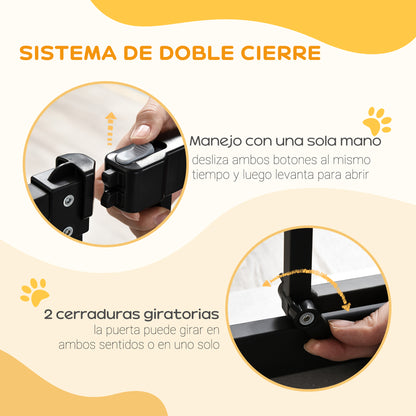 SISTEMA DE DOBLE CIERRE

Manejo con una sola mano
desliza ambos botones al mismo tiempo y luego levanta para abrir

2 cerraduras giratorias
la puerta puede girar en ambos sentidos o en uno solo