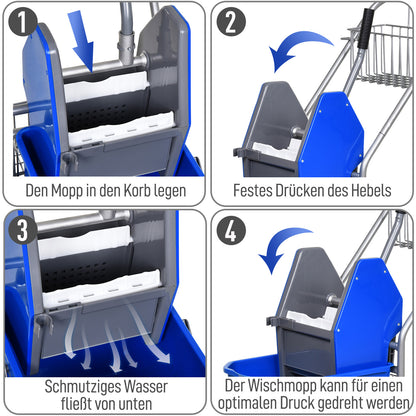 1

Den Mopp in den Korb legen

2

Festes Drücken des Hebels

3

Schmutziges Wasser fließt von unten

4

Der Wischmopp kann für einen optimalen Druck gedreht werden