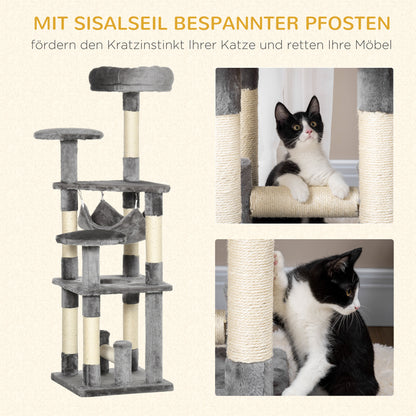 MIT SISALSEIL BESPANNTER PFOSTEN

fördern den Kratzinstinkt Ihrer Katze und retten Ihre Möbel