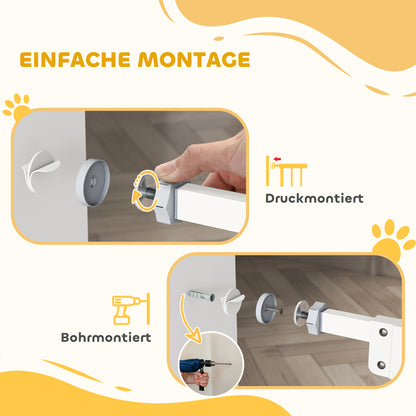 EINFACHE MONTAGE

Druckmontiert

Bohrmontiert