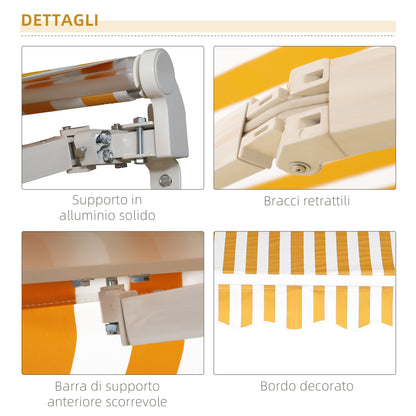 DETTAGLI

Supporto in alluminio solido

Bracci retrattili

Barra di supporto anteriore scorrevole

Bordo decorato