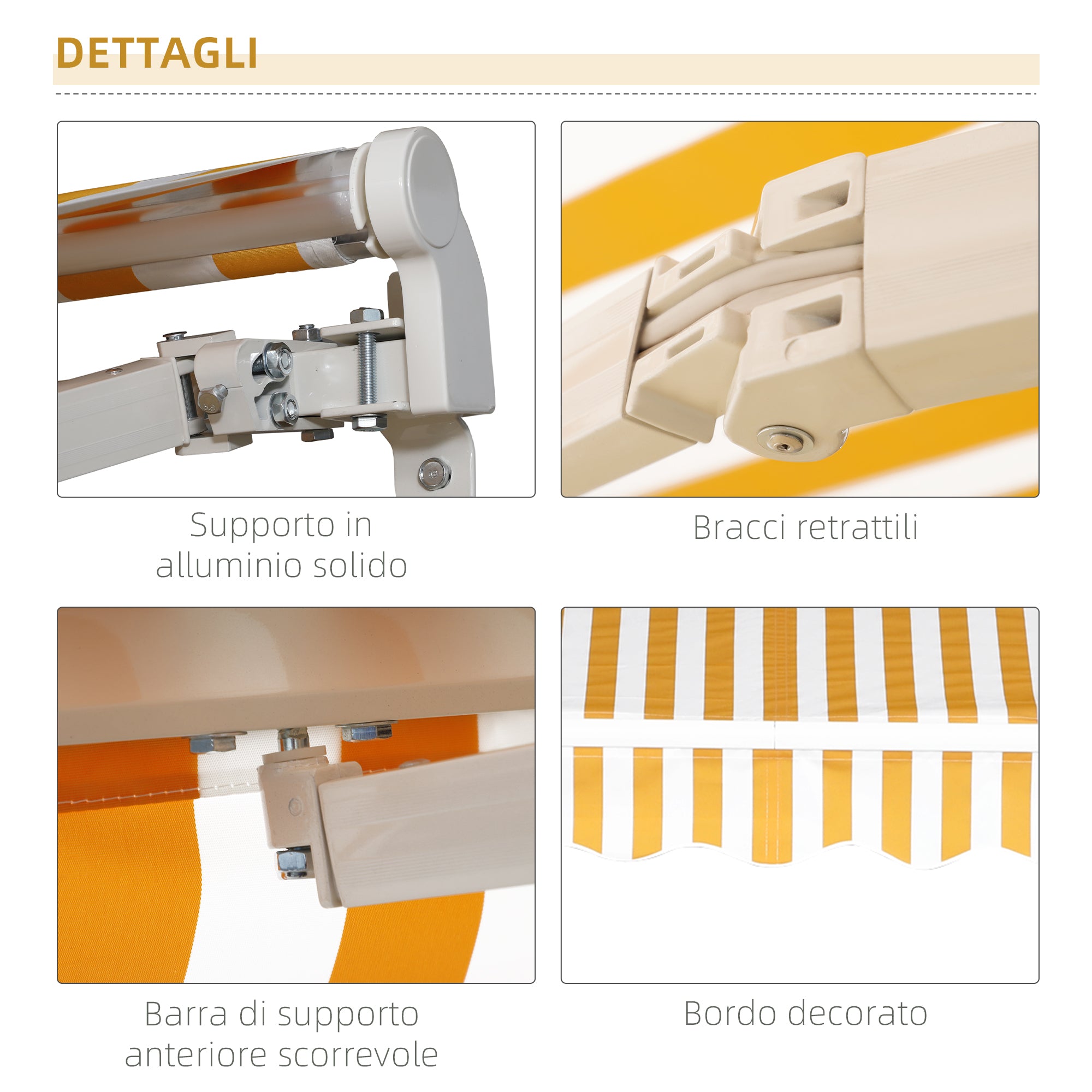 DETTAGLI

Supporto in alluminio solido

Bracci retrattili

Barra di supporto anteriore scorrevole

Bordo decorato