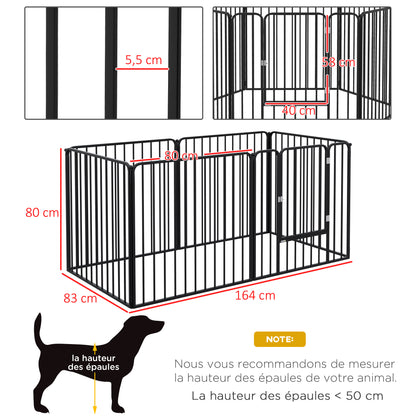 5,5 cm

58 cm

40 cm

80 cm

80 cm

83 cm

164 cm

la hauteur des épaules

NOTE:

Nous vous recommandons de mesurer la hauteur des épaules de votre animal.

La hauteur des épaules < 50 cm