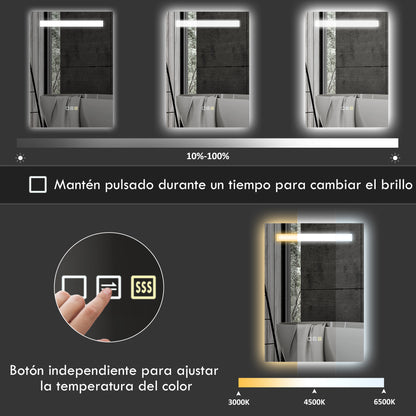 10%-100%

Mantén pulsado durante un tiempo para cambiar el brillo

SSS

Botón independiente para ajustar la temperatura del color

3000K 4500K 6500K