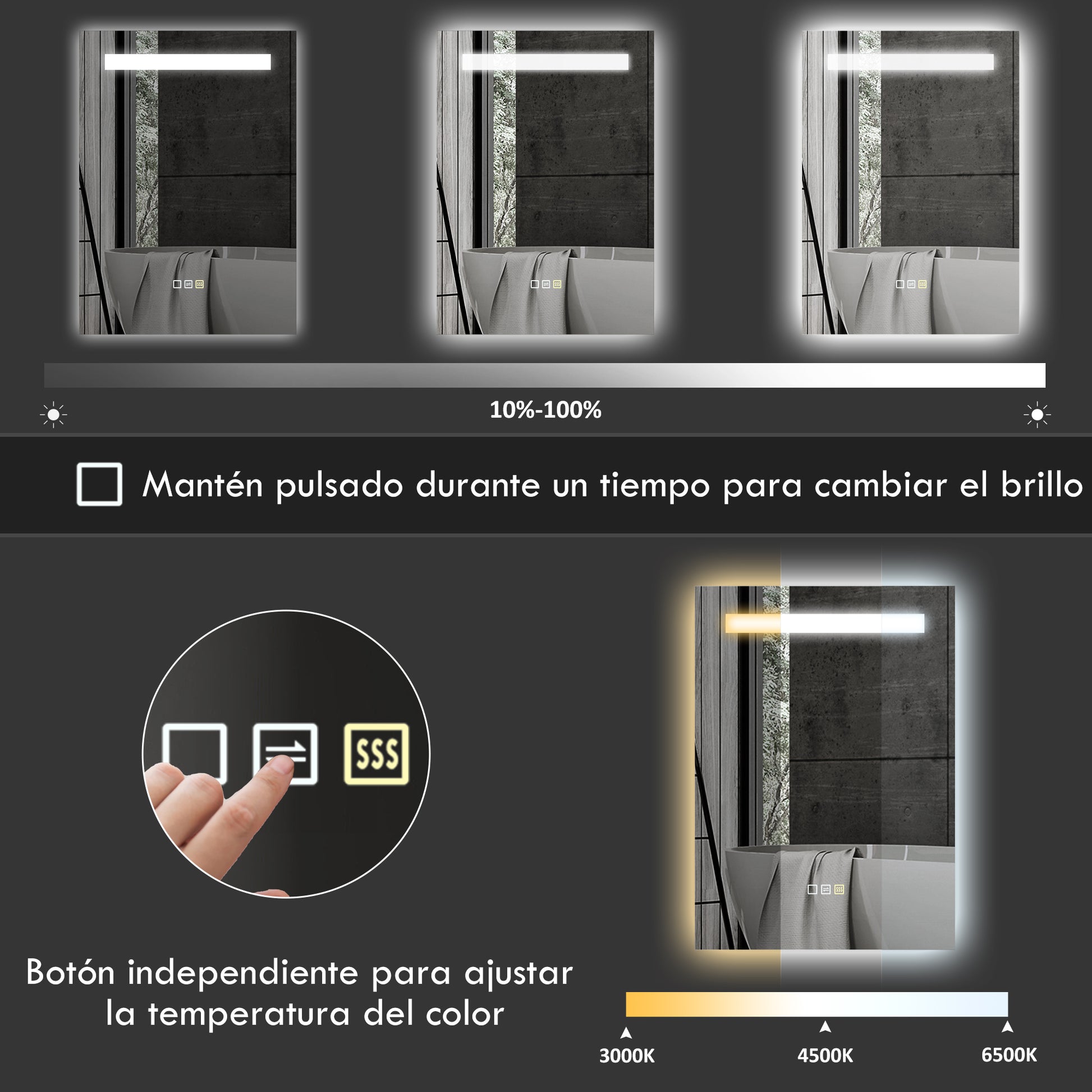 10%-100%

Mantén pulsado durante un tiempo para cambiar el brillo

SSS

Botón independiente para ajustar la temperatura del color

3000K

4500K

6500K