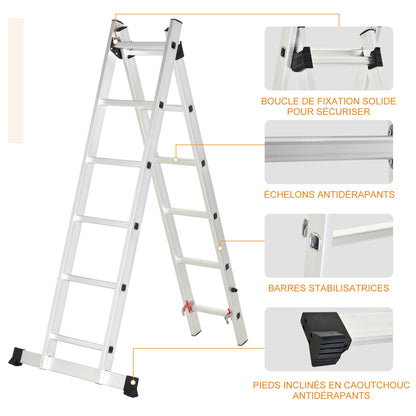 BOUCLE DE FIXATION SOLIDE POUR SÉCURISER

ÉCHELONS ANTIDÉRAPANTS

BARRES STABILISATRICES

PIEDS INCLINÉS EN CAOUTCHOUC ANTIDÉRAPANTS