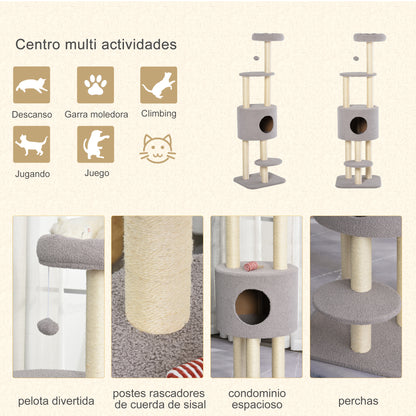 Centro multi actividades

Descanso

Garra moledora

Climbing

Jugando

Juego

pelota divertida

postes rascadores de cuerda de sisal

condominio espacioso

perchas