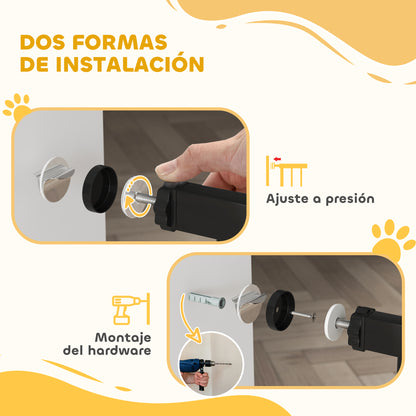 DOS FORMAS
DE INSTALACIÓN

Ajuste a presión

Montaje
del hardware