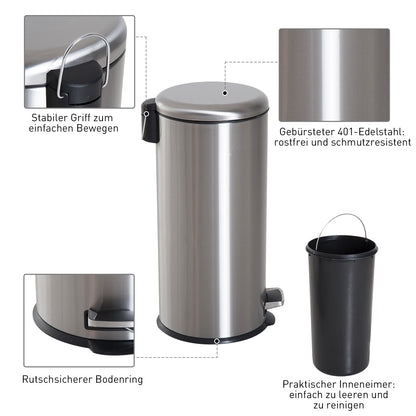 Stabiler Griff zum einfachen Bewegen

Gebürsteter 401-Edelstahl: rostfrei und schmutzresistent

Rutschsicherer Bodenring

Praktischer Inneneimer: einfach zu leeren und zu reinigen