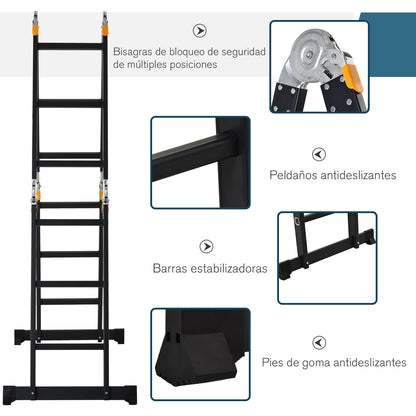 Bisagras de bloqueo de seguridad de múltiples posiciones

Peldaños antideslizantes

Barras estabilizadoras

Pies de goma antideslizantes