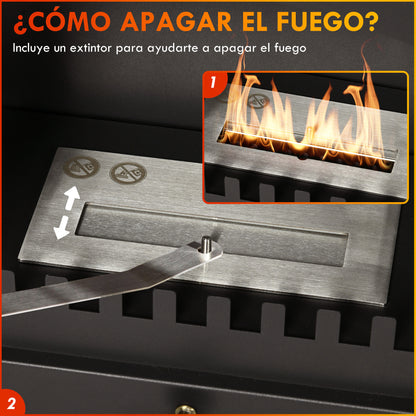 ¿CÓMO APAGAR EL FUEGO?

Incluye un extintor para ayudarte a apagar el fuego

1

2