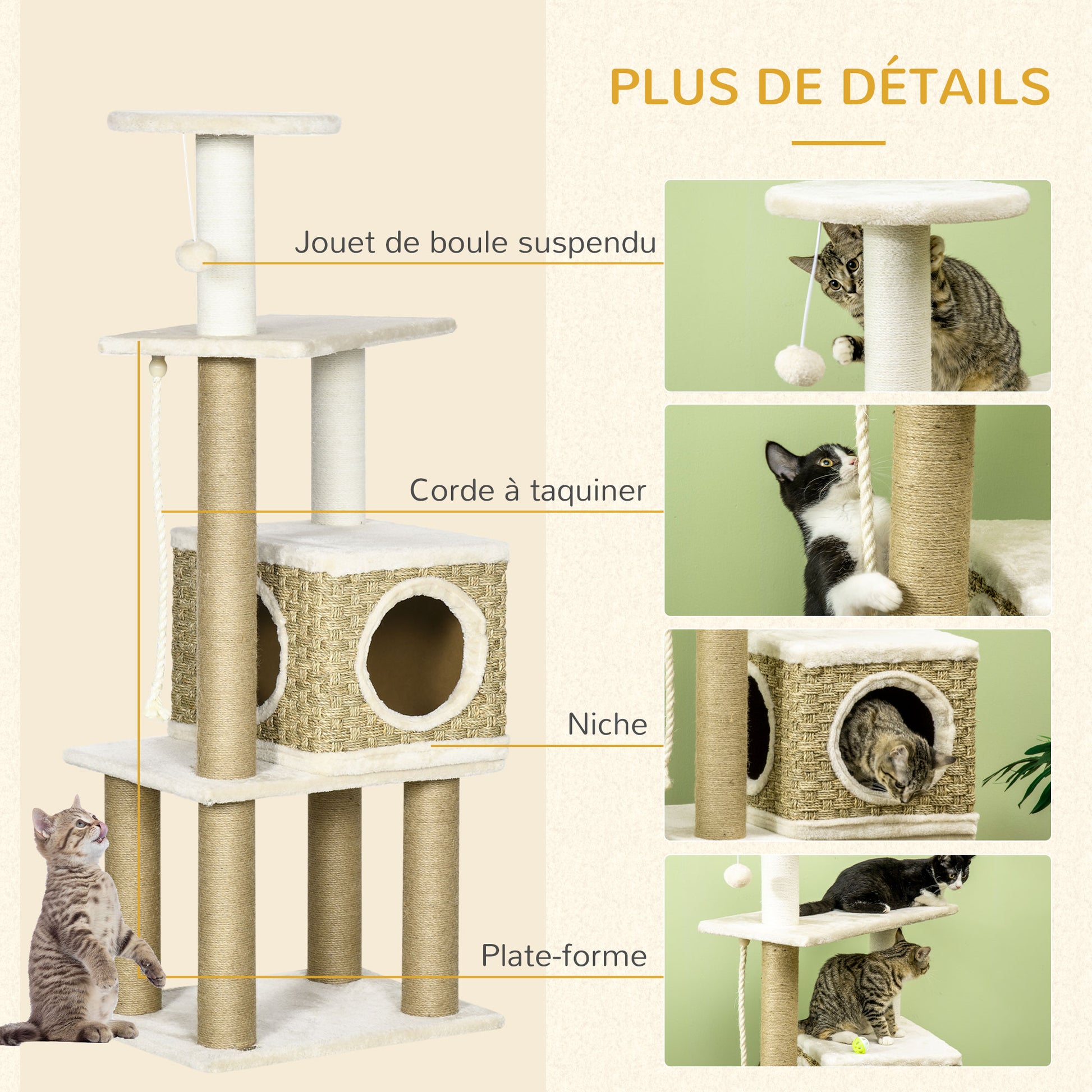 PLUS DE DÉTAILS

Jouet de boule suspendu

Corde à taquiner

Niche

Plate-forme