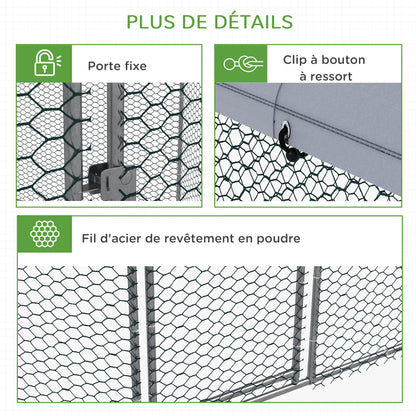 PLUS DE DÉTAILS

Porte fixe

Clip à bouton à ressort

Fil d'acier de revêtement en poudre