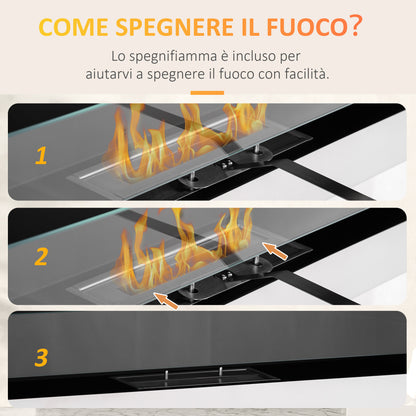 COME SPEGNERE IL FUOCO?

Lo spegnifiamma è incluso per aiutarvi a spegnere il fuoco con facilità.

1

2

3