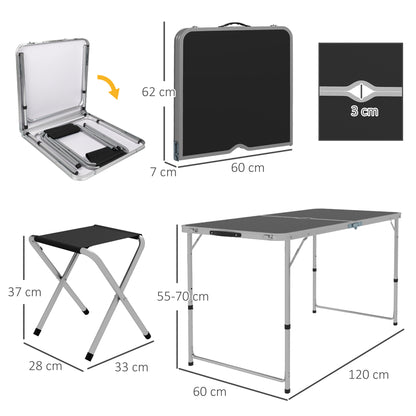 62 cm

7 cm

60 cm

3 cm

37 cm

28 cm

33 cm

55-70 cm

60 cm

120 cm