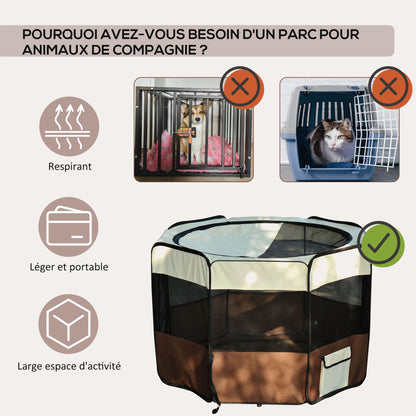 POURQUOI AVEZ-VOUS BESOIN D'UN PARC POUR ANIMAUX DE COMPAGNIE ?

Respirant

Léger et portable

Large espace d'activité