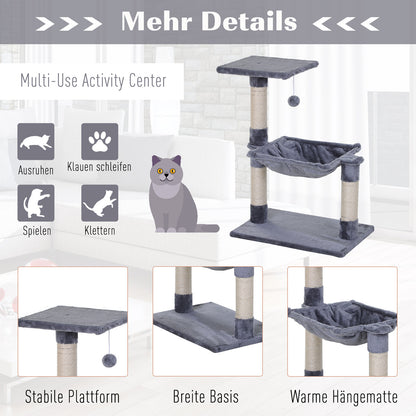 >>> Mehr Details <<<

Multi-Use Activity Center

Ausruhen

Klauen schleifen

Spielen

Klettern

Stabile Plattform

Breite Basis

Warme Hängematte