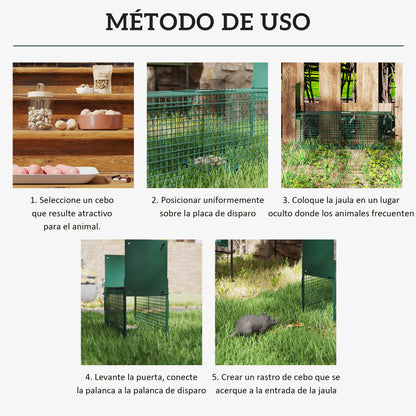 MÉTODO DE USO

1. Seleccione un cebo que resulte atractivo para el animal.

2. Posicionar uniformemente sobre la placa de disparo

3. Coloque la jaula en un lugar oculto donde los animales frecuenten

4. Levante la puerta, conecte la palanca a la palanca de disparo

5. Crear un rastro de cebo que se acerque a la entrada de la jaula