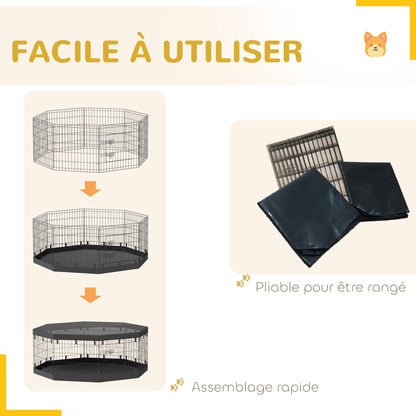 FACILE À UTILISER

Pliable pour être rangé

Assemblage rapide