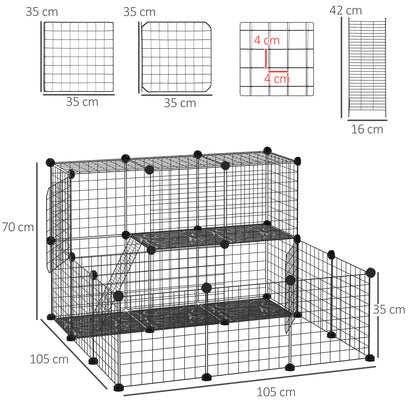 35 cm
35 cm
35 cm
35 cm
4 cm
4 cm
42 cm
16 cm
70 cm
35 cm
105 cm
105 cm