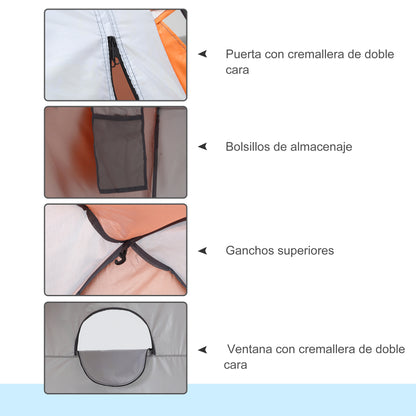 Puerta con cremallera de doble cara

Bolsillos de almacenaje

Ganchos superiores

Ventana con cremallera de doble cara