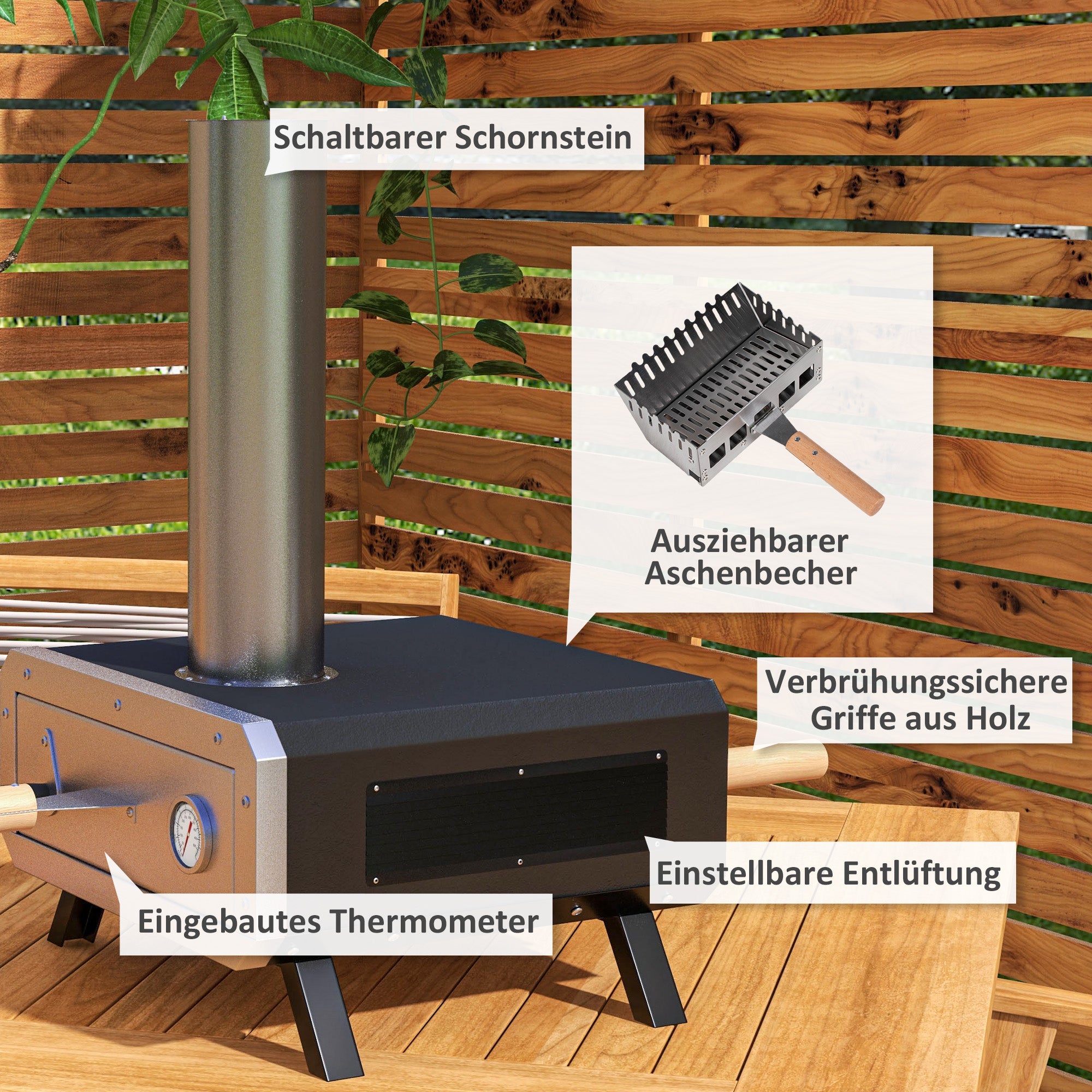 Schaltbarer Schornstein

Ausziehbarer Aschenbecher

Verbrühungssichere Griffe aus Holz

Einstellbare Entlüftung

Eingebautes Thermometer