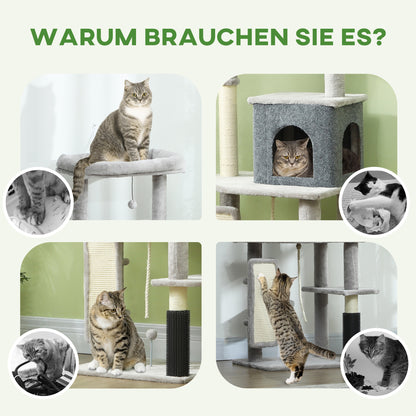 WARUM BRAUCHEN SIE ES?