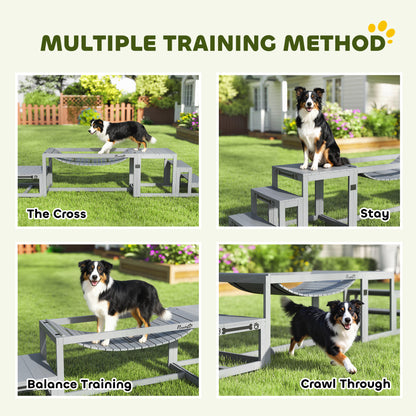 MULTIPLE TRAINING METHOD

The Cross

Stay

Balance Training

Crawl Through