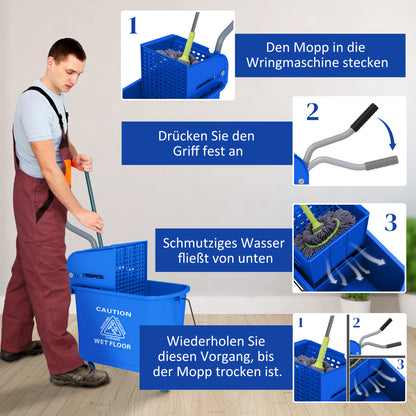 1

Den Mopp in die Wringmaschine stecken

2

Drücken Sie den Griff fest an

3

Schmutziges Wasser fließt von unten

CAUTION

WET FLOOR

Wiederholen Sie diesen Vorgang, bis der Mopp trocken ist.

1

2

3