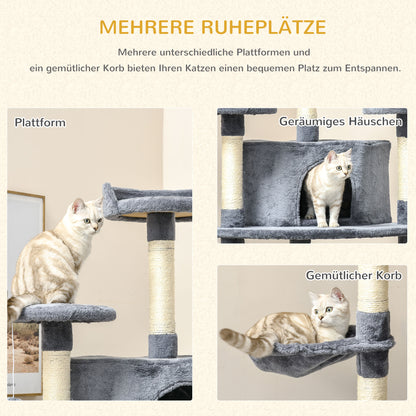 MEHRERE RUHEPLÄTZE

Mehrere unterschiedliche Plattformen und ein gemütlicher Korb bieten Ihren Katzen einen bequemen Platz zum Entspannen.

Plattform

Geräumiges Häuschen

Gemütlicher Korb